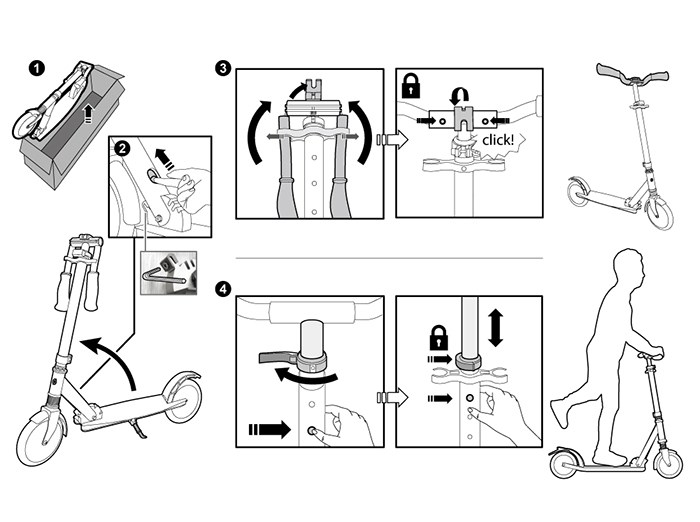 1
2
3
click!
4