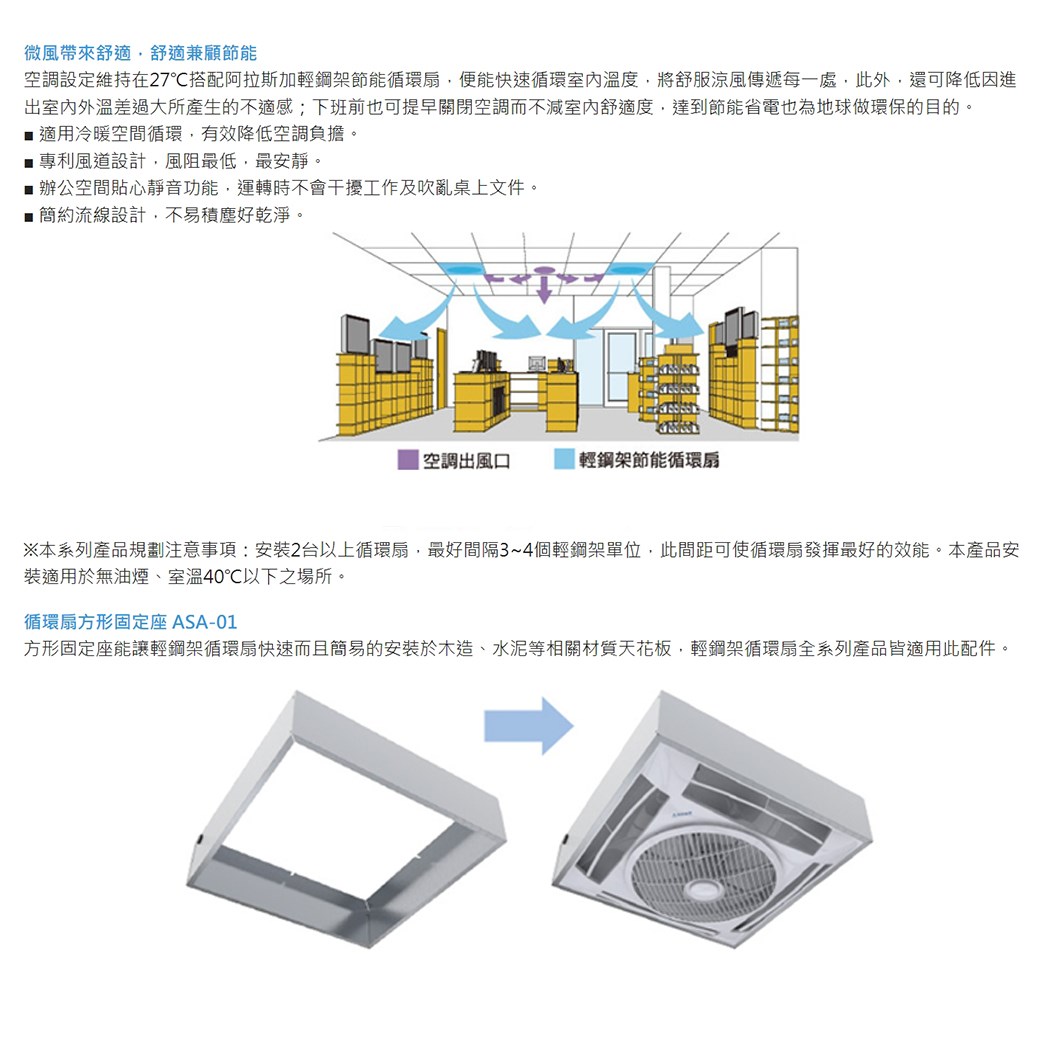 微風帶來舒適，舒適兼顧節能
空調設定維持在27℃搭配阿拉斯加輕鋼架節能循環扇，便能快速循環室內溫度，將舒服涼風傳遞每一處，此外，還可降低因進出室內外溫差過大所產生的不適感；下班前也可提早關閉空調而不減室內舒適度，達到節能省電也為地球做環保的目的。
■ 適用冷暖空間循環，有效降低空調負擔。
■ 專利風道設計，風阻最低，最安靜。
■ 辦公空間貼心靜音功能，運轉時不會干擾工作及吹亂桌上文件。
■ 簡約流線設計，不易積塵好乾淨。

空調出風口
輕鋼架節能循環扇

※本系列產品規劃注意事項：安裝2台以上循環扇，最好間隔3~4個輕鋼架單位，此間距可使循環扇發揮最好的效能。本產品安裝適用於無油煙、室溫40℃以下之場所。

循環扇方形固定座 ASA-01
方形固定座能讓輕鋼架循環扇快速而且簡易的安裝於木造、水泥等相關材質天花板，輕鋼架循環扇全系列產品皆適用此配件。